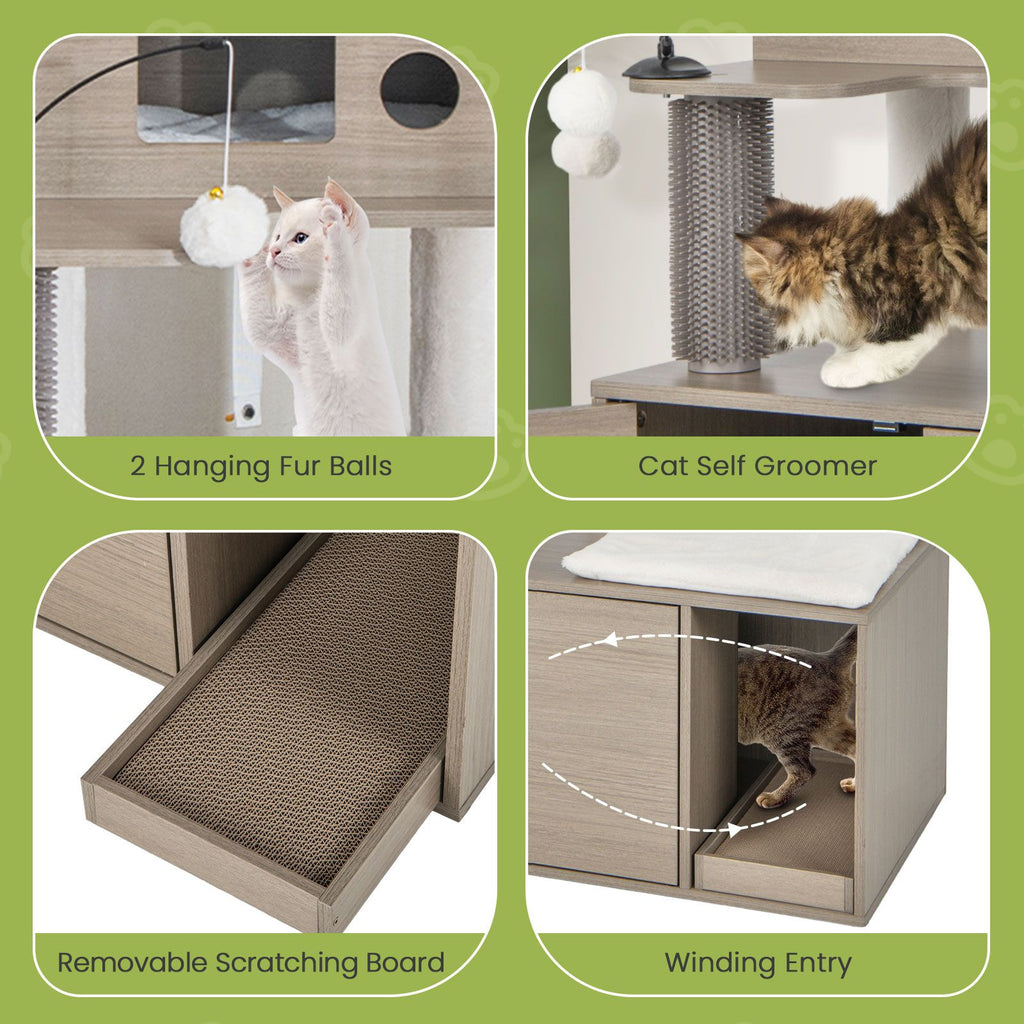 2 Hanging Fur Balls

Cat Self Groomer

Removable Scratching Board

Winding Entry