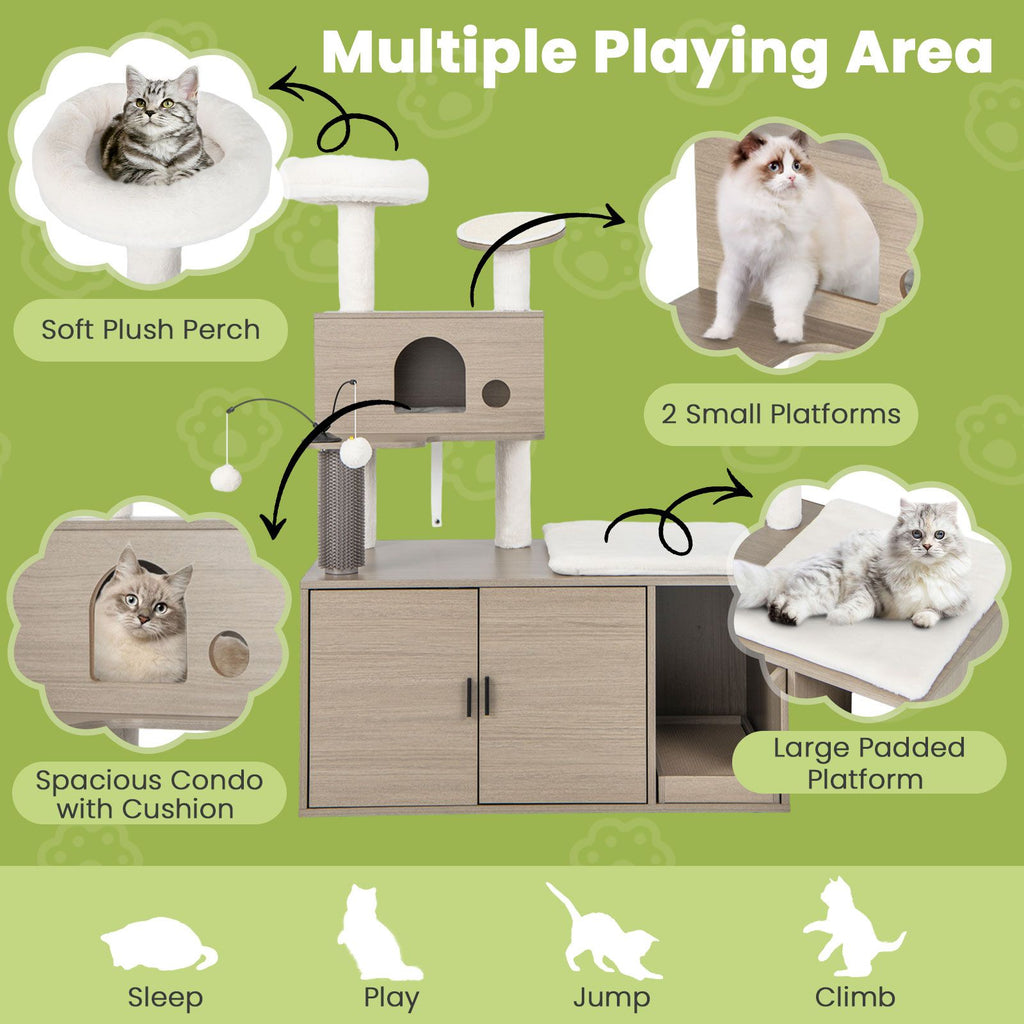 Multiple Playing Area

Soft Plush Perch

2 Small Platforms

Spacious Condo with Cushion

Large Padded Platform

Sleep

Play

Jump

Climb