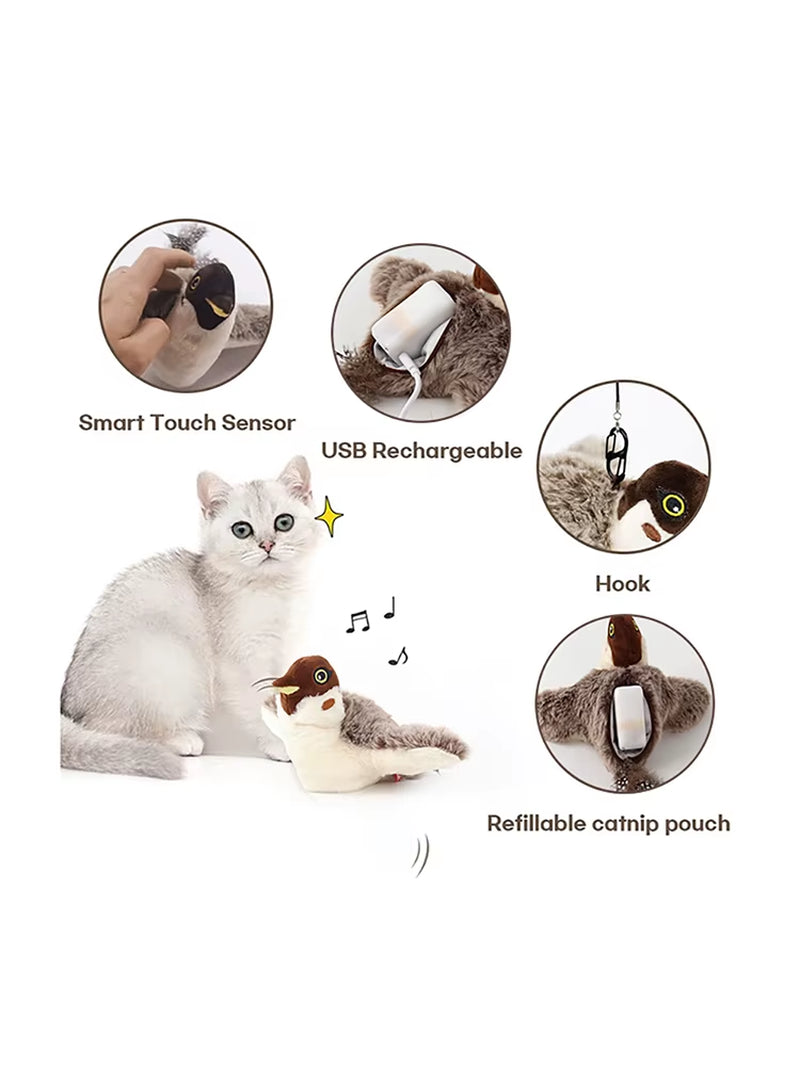 Smart Touch Sensor

USB Rechargeable

Hook

Refillable catnip pouch